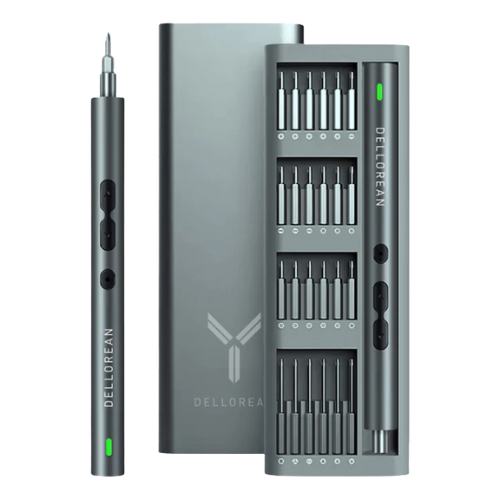 DELLOREAN

DELLOREA

DELLOREAN